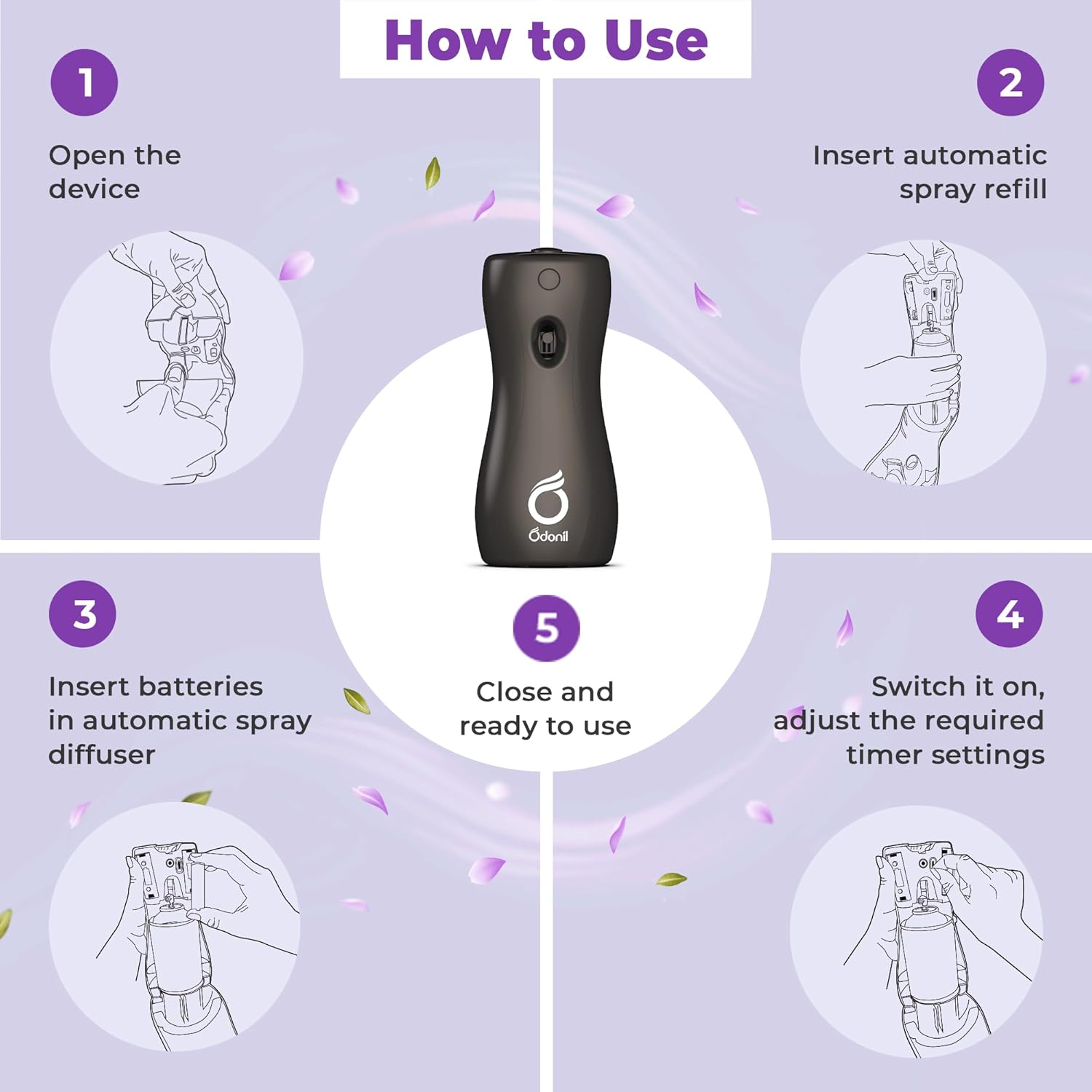 How to Use

1

Open the device

2

Insert automatic spray refill

Odonil

3

Insert batteries in automatic spray diffuser

5

Close and ready to use

4

Switch it on, adjust the required timer settings