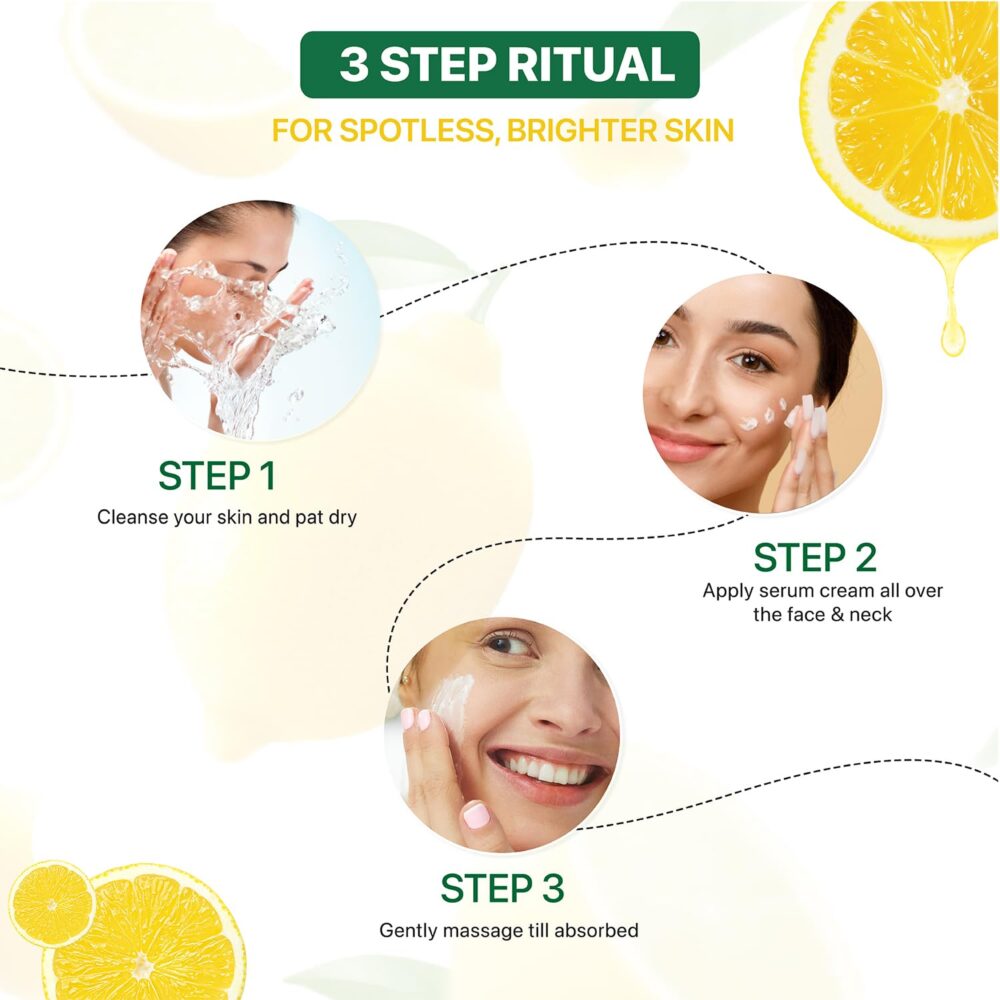 3 STEP RITUAL

FOR SPOTLESS, BRIGHTER SKIN

STEP 1

Cleanse your skin and pat dry

STEP 2

Apply serum cream all over the face & neck

STEP 3

Gently massage till absorbed