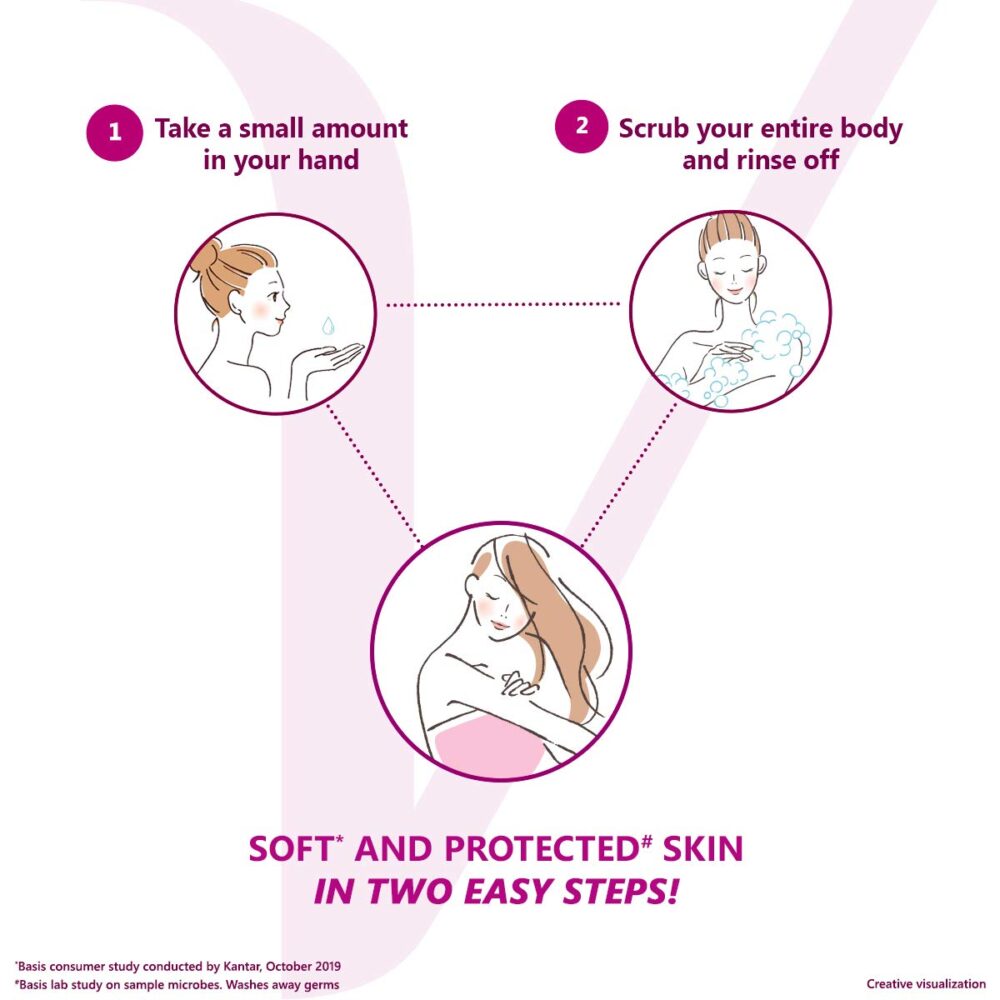 1 Take a small amount in your hand

2 Scrub your entire body and rinse off

SOFT* AND PROTECTED# SKIN
IN TWO EASY STEPS!

*Basis consumer study conducted by Kantar, October 2019
#Basis lab study on sample microbes. Washes away germs

Creative visualization