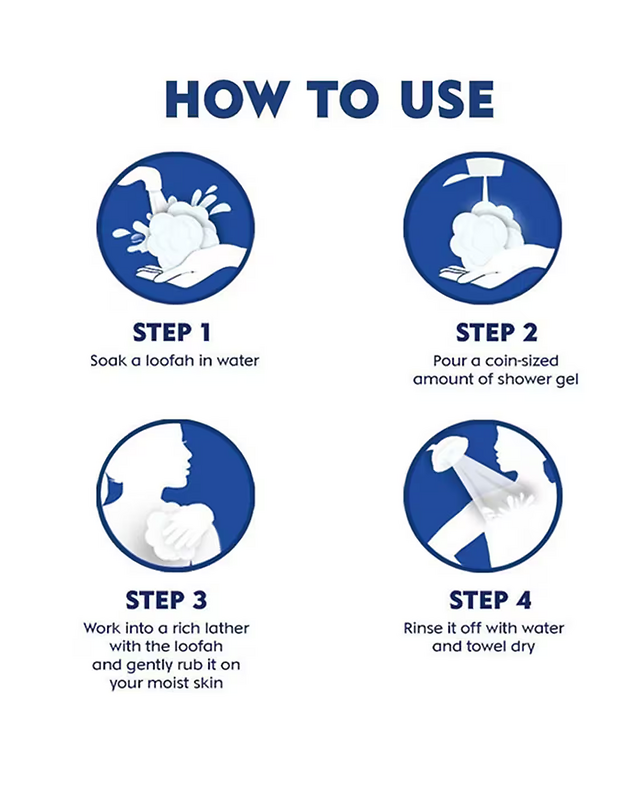 HOW TO USE

STEP 1
Soak a loofah in water

STEP 2
Pour a coin-sized amount of shower gel

STEP 3
Work into a rich lather with the loofah and gently rub it on your moist skin

STEP 4
Rinse it off with water and towel dry