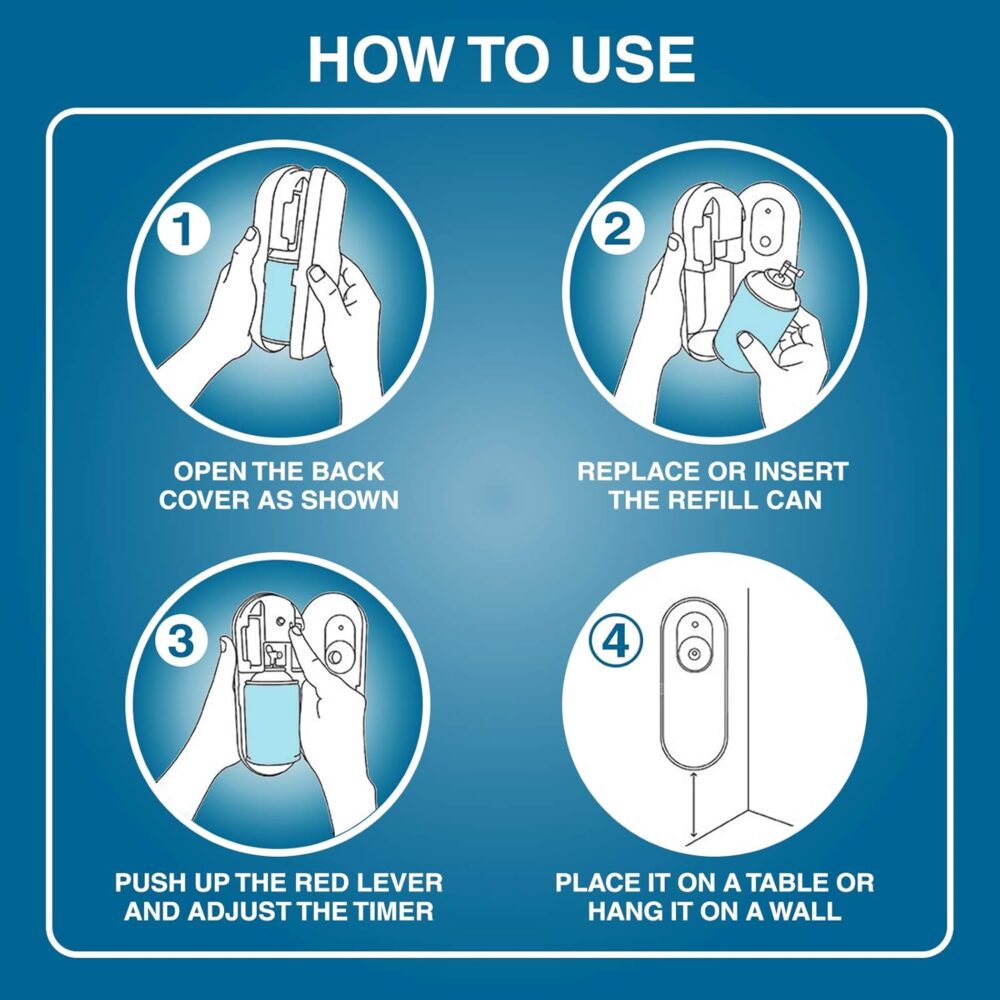 HOW TO USE

1

OPEN THE BACK COVER AS SHOWN

2

REPLACE OR INSERT THE REFILL CAN

3

PUSH UP THE RED LEVER AND ADJUST THE TIMER

4

PLACE IT ON A TABLE OR HANG IT ON A WALL